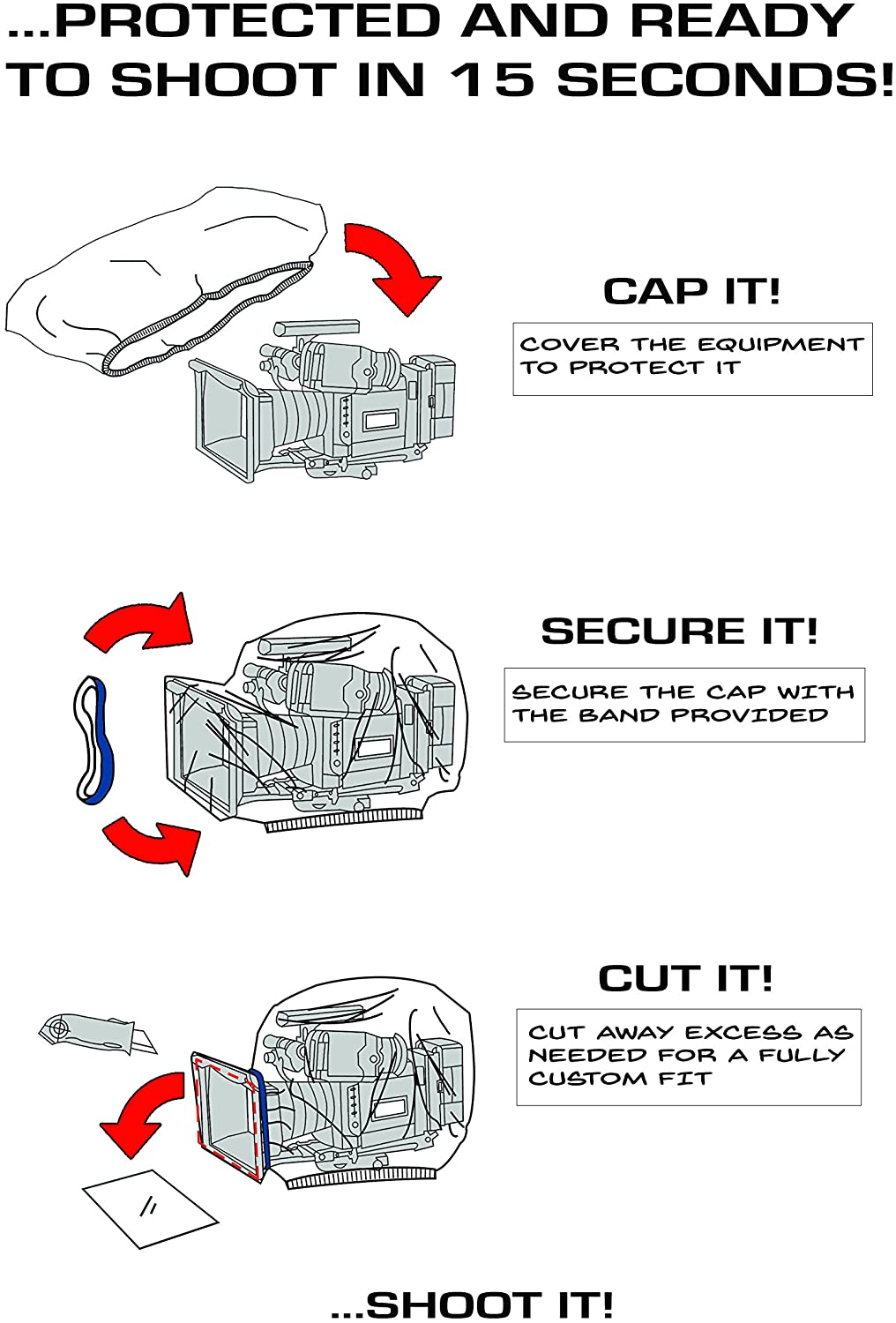 ...PROTECTED AND READY TO SHOOT IN 15 SECONDS!

CAP IT!

COVER THE EQUIPMENT TO PROTECT IT

SECURE IT!

SECURE THE CAP WITH THE BAND PROVIDED

CUT IT!

CUT AWAY EXCESS AS NEEDED FOR A FULLY CUSTOM FIT

...SHOOT IT!